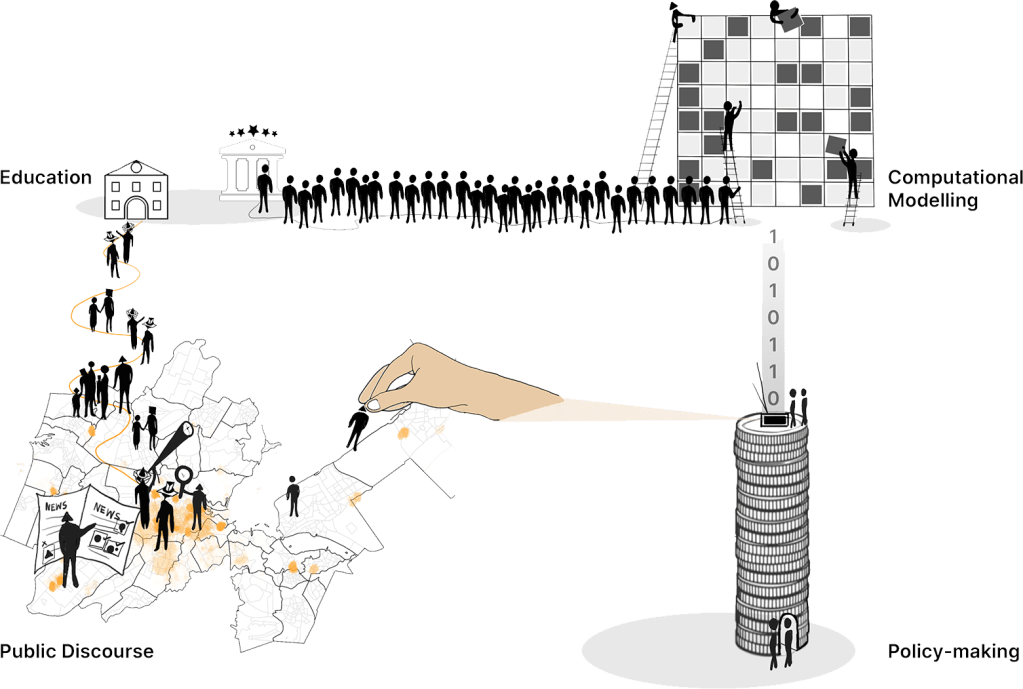 Education

Computational Modelling

1
0
1
0
1
1
0

NEWS

NEWS

Public Discourse

Policy-making